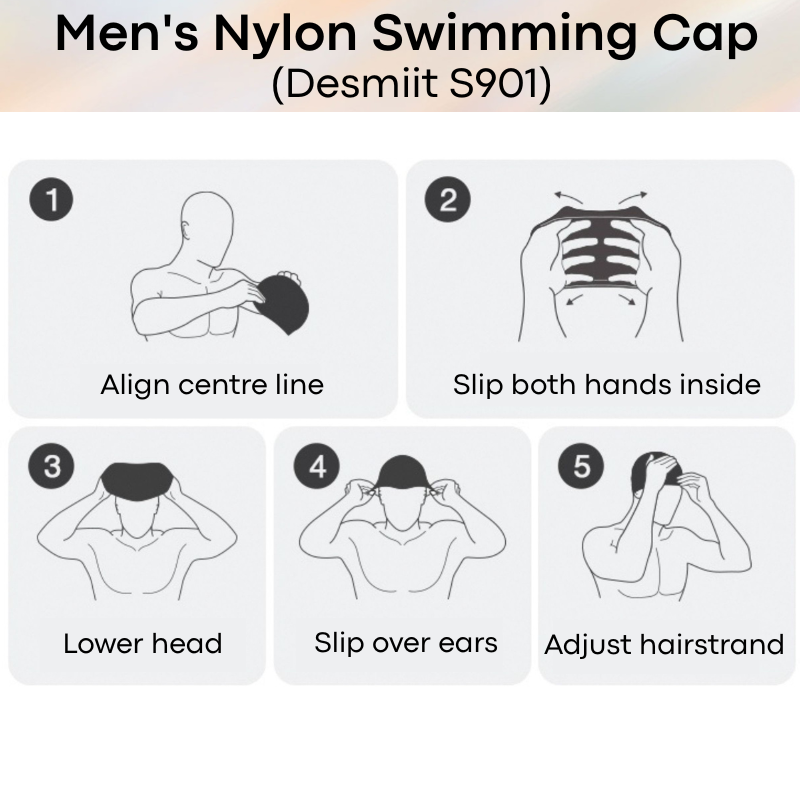 Men's Nylon Swimming Cap
(Desmiit S901)

1
Align centre line

2
Slip both hands inside

3
Lower head

4
Slip over ears

5
Adjust hairstrand